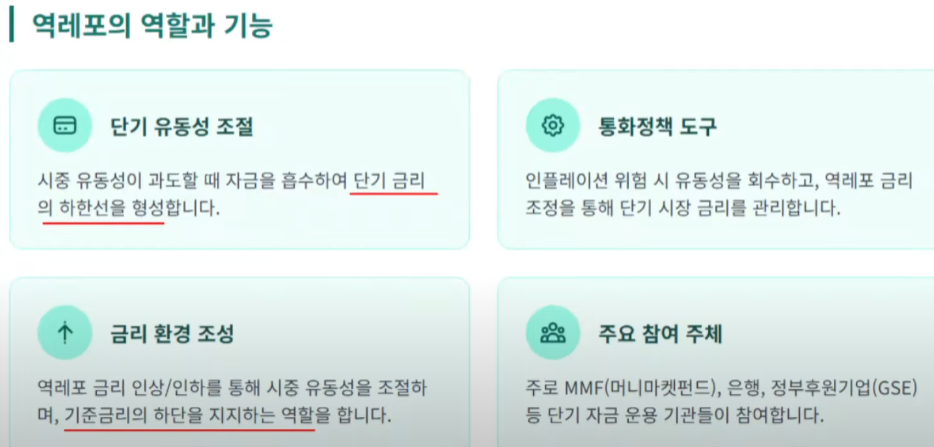 역레포의 역할과 기능

단기 유동성 조절

시중 유동성이 과도할 때 자금을 흡수하여 단기 금리의 하한선을 형성합니다.

통화정책 도구

인플레이션 위험 시 유동성을 회수하고, 역레포 금리 조정을 통해 단기 시장 금리를 관리합니다.

금리 환경 조성

역레포 금리 인상/인하를 통해 시중 유동성을 조절하며, 기준금리의 하단을 지지하는 역할을 합니다.

주요 참여 주체

주로 MMF(머니마켓펀드), 은행, 정부후원기업(GSE) 등 단기 자금 운용 기관들이 참여합니다.