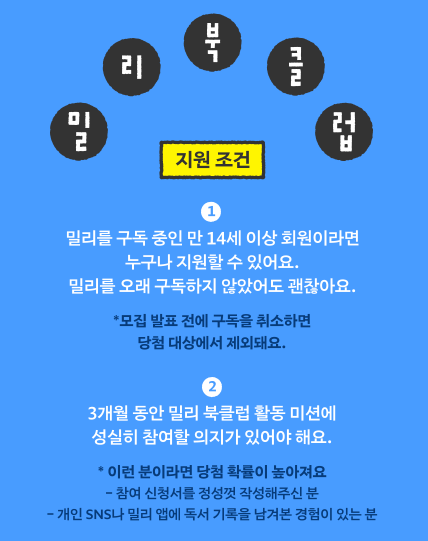 밀
리
북
클
럽

지원 조건

1
밀리를 구독 중인 만 14세 이상 회원이라면
누구나 지원할 수 있어요.
밀리를 오래 구독하지 않았어도 괜찮아요.

*모집 발표 전에 구독을 취소하면
당첨 대상에서 제외돼요.

2
3개월 동안 밀리 북클럽 활동 미션에
성실히 참여할 의지가 있어야 해요.

* 이런 분이라면 당첨 확률이 높아져요
- 참여 신청서를 정성껏 작성해주신 분
- 개인 SNS나 밀리 앱에 독서 기록을 남겨본 경험이 있는 분